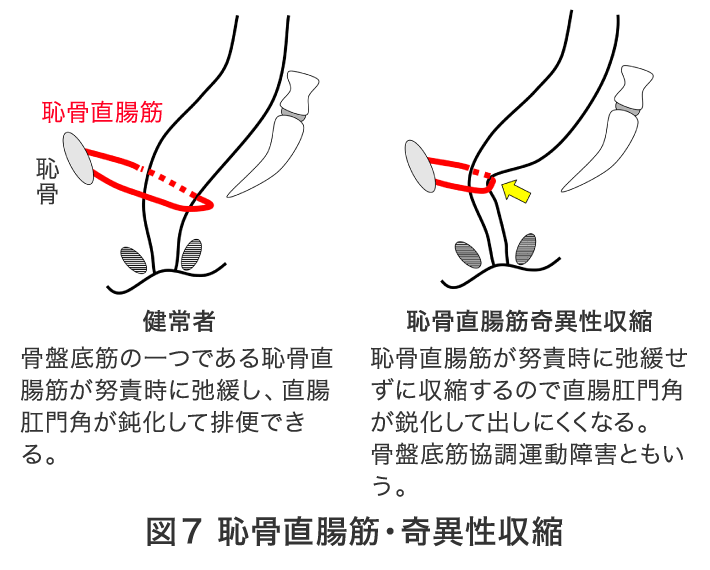 恥骨直腸筋

恥骨

健常者

骨盤底筋の一つである恥骨直腸筋が努責時に弛緩し、直腸肛門角が鈍化して排便できる。

恥骨直腸筋奇異性収縮

恥骨直腸筋が努責時に弛緩せずに収縮するので直腸肛門角が鋭化して出しにくくなる。
骨盤底筋協調運動障害ともいう。

図7 恥骨直腸筋・奇異性収縮